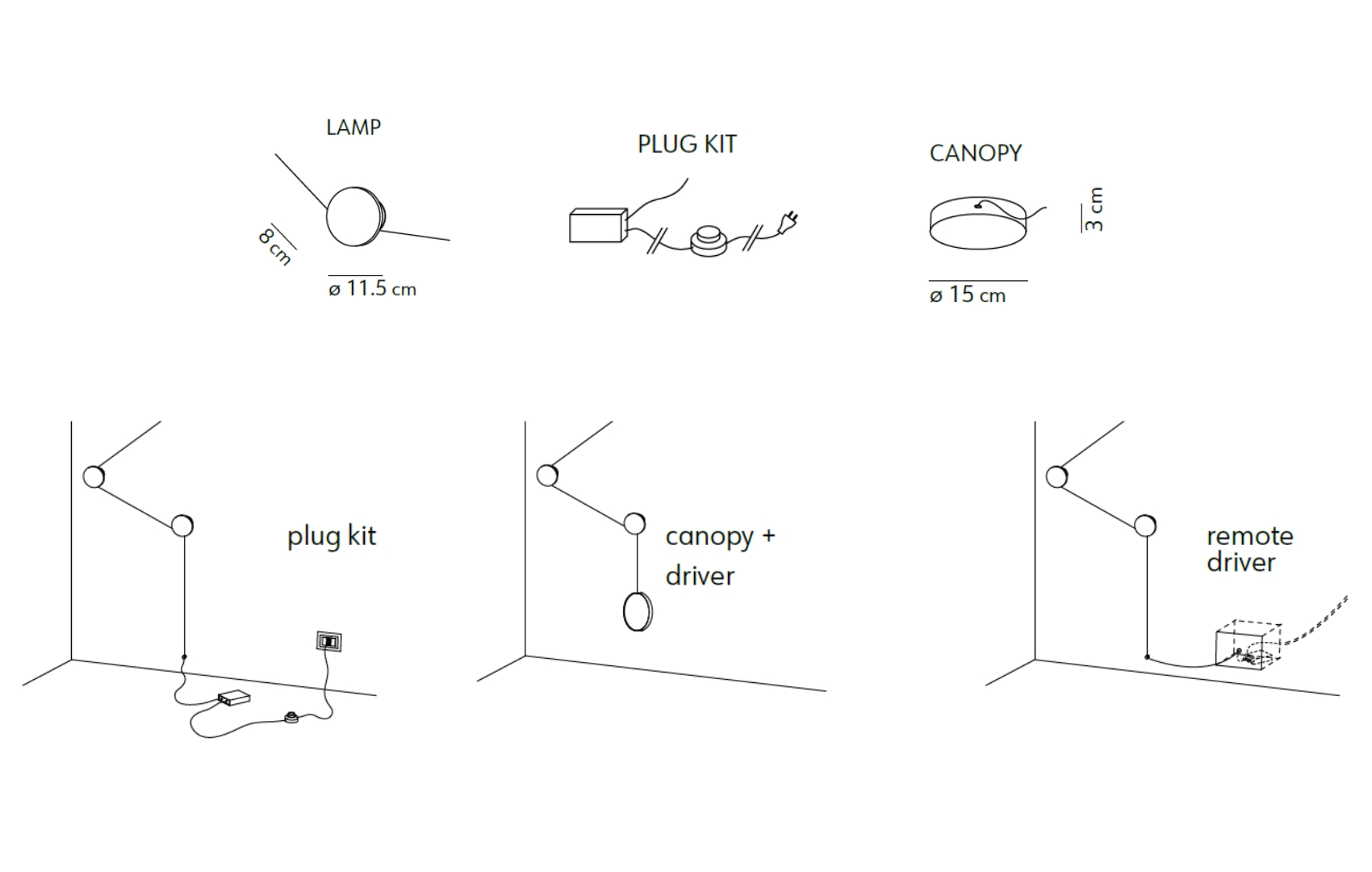 LAMP

8 cm

ø 11.5 cm

PLUG KIT

CANOPY

3 cm

ø 15 cm

plug kit

canopy + driver

remote driver