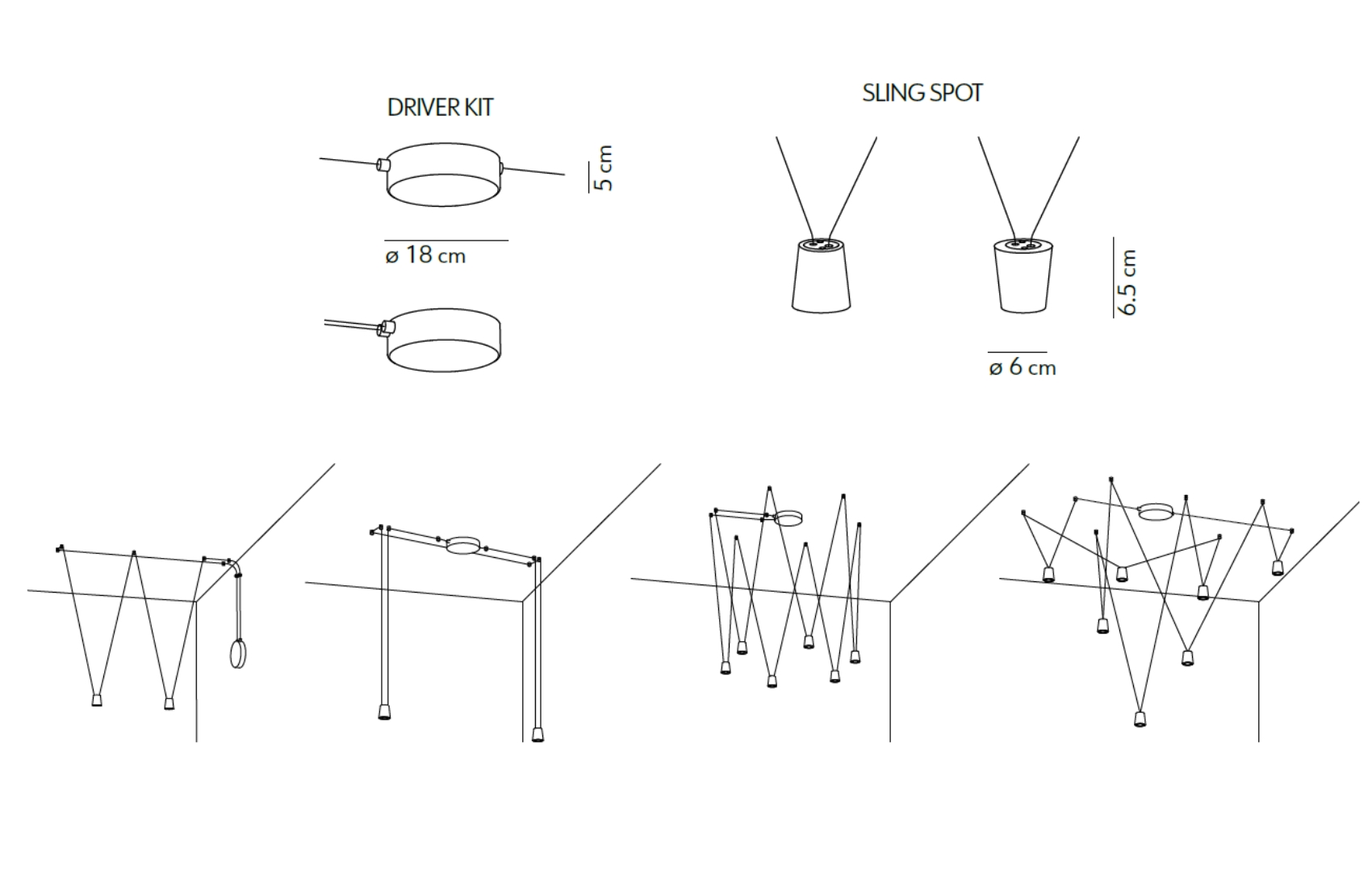 DRIVER KIT

5 cm

ø 18 cm

SLING SPOT

6.5 cm

ø 6 cm