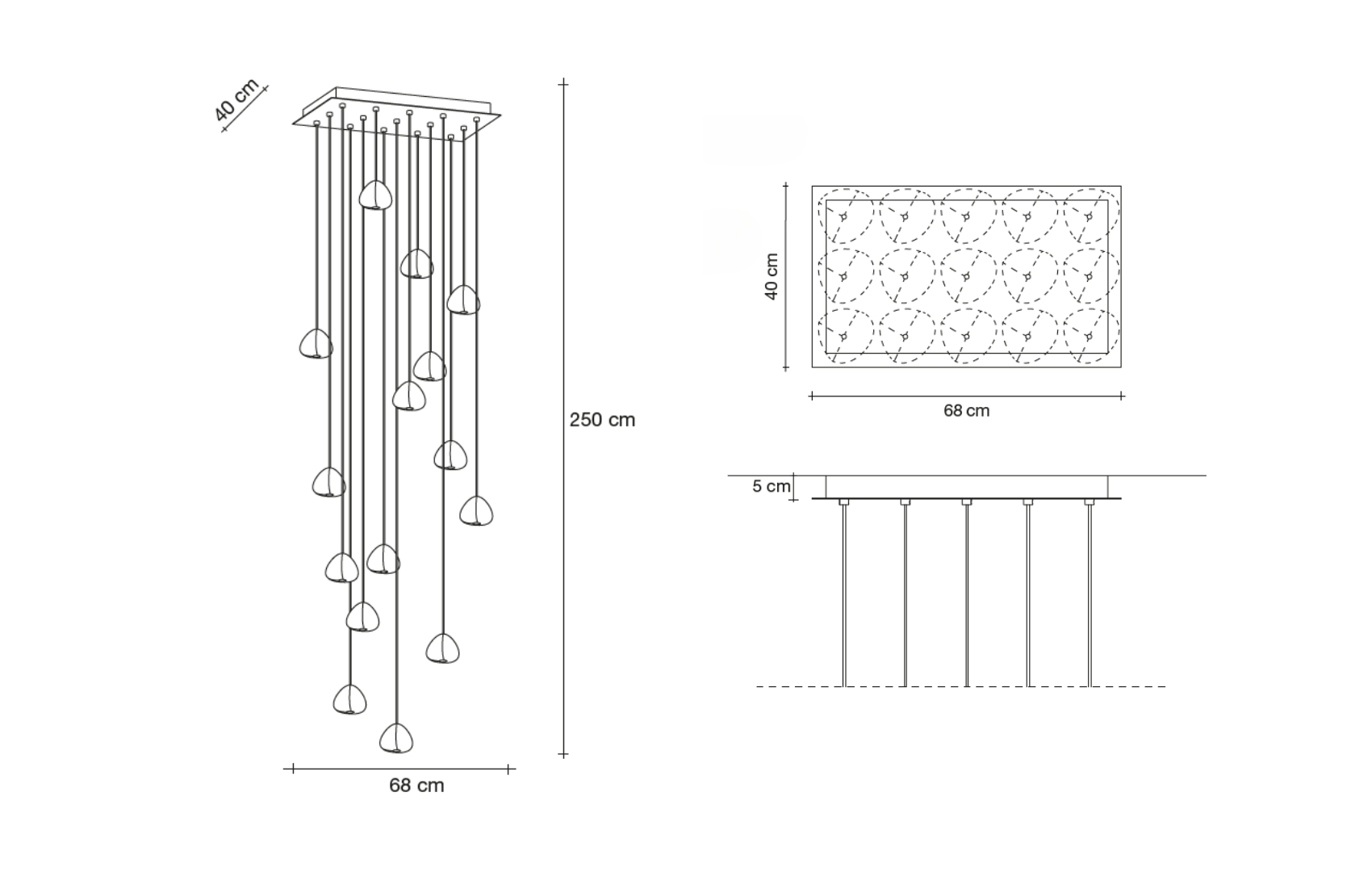 40 cm

250 cm

68 cm

40 cm

68 cm

5 cm